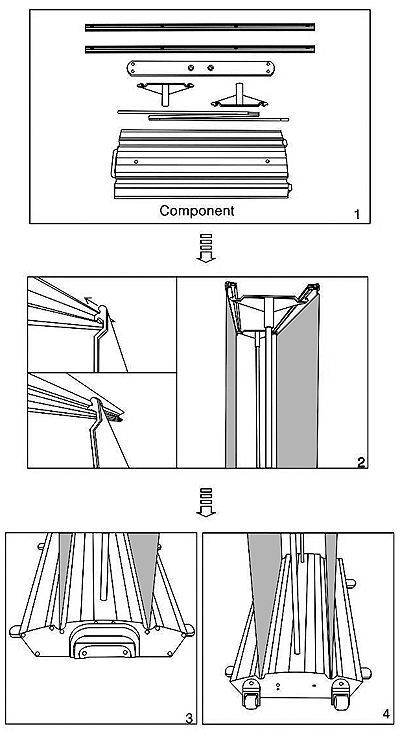 Component
1

2

3

4